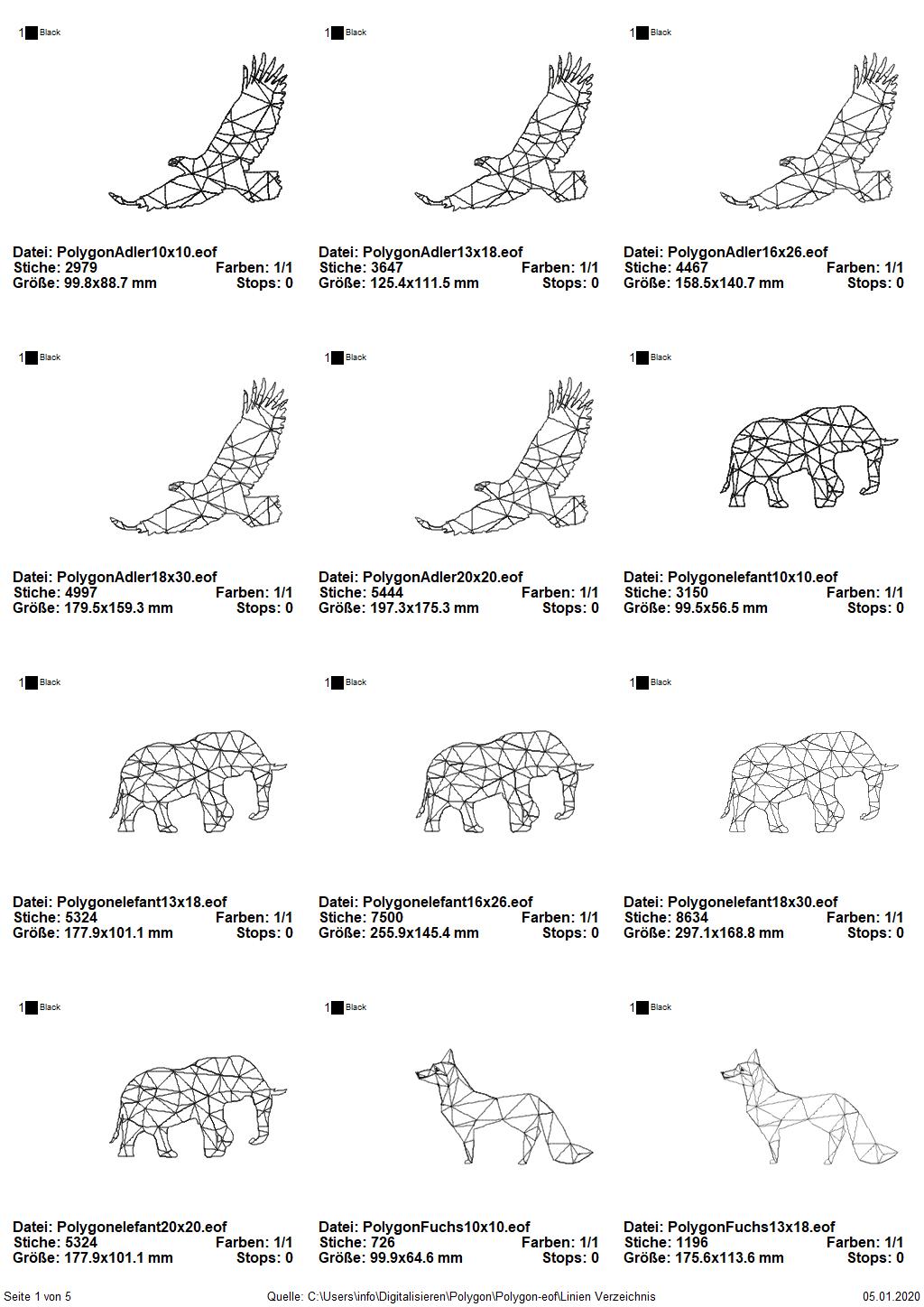 1 Black

Datei: PolygonAdler10x10.eof
Stiche: 2979 Farben: 1/1
Größe: 99.8x88.7 mm Stops: 0

1 Black

Datei: PolygonAdler13x18.eof
Stiche: 3647 Farben: 1/1
Größe: 125.4x111.5 mm Stops: 0

1 Black

Datei: PolygonAdler16x26.eof
Stiche: 4467 Farben: 1/1
Größe: 158.5x140.7 mm Stops: 0

1 Black

Datei: PolygonAdler18x30.eof
Stiche: 4997 Farben: 1/1
Größe: 179.5x159.3 mm Stops: 0

1 Black

Datei: PolygonAdler20x20.eof
Stiche: 5444 Farben: 1/1
Größe: 197.3x175.3 mm Stops: 0

1 Black

Datei: Polygonelefant10x10.eof
Stiche: 3150 Farben: 1/1
Größe: 99.5x56.5 mm Stops: 0

1 Black

Datei: Polygonelefant13x18.eof
Stiche: 5324 Farben: 1/1
Größe: 177.9x101.1 mm Stops: 0

1 Black

Datei: Polygonelefant16x26.eof
Stiche: 7500 Farben: 1/1
Größe: 255.9x145.4 mm Stops: 0

1 Black

Datei: Polygonelefant18x30.eof
Stiche: 8634 Farben: 1/1
Größe: 297.1x168.8 mm Stops: 0

1 Black

Datei: Polygonelefant20x20.eof
Stiche: 5324 Farben: 1/1
Größe: 177.9x101.1 mm Stops: 0

1 Black

Datei: PolygonFuchs10x10.eof
Stiche: 726 Farben: 1/1
Größe: 99.9x64.6 mm Stops: 0

1 Black

Datei: PolygonFuchs13x18.eof
Stiche: 1196 Farben: 1/1
Größe: 175.6x113.6 mm Stops: 0

Seite 1 von 5 Quelle: C:\Users\info\Digitalisieren\Polygon\Polygon-eof\Linien Verzeichnis 05.01.2020