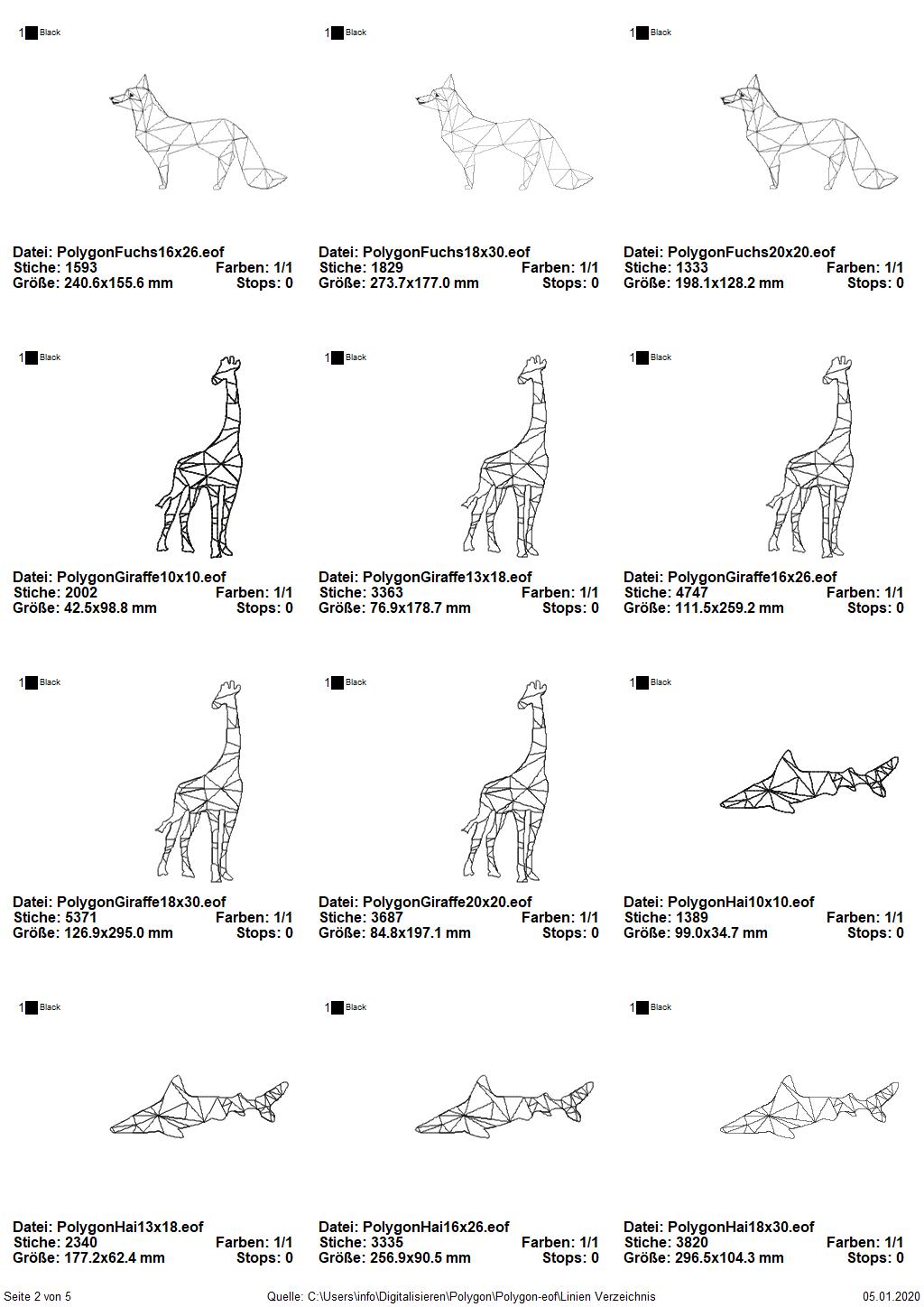 1 Black

Datei: PolygonFuchs16x26.eof
Stiche: 1593 Farben: 1/1
Größe: 240.6x155.6 mm Stops: 0

1 Black

Datei: PolygonFuchs18x30.eof
Stiche: 1829 Farben: 1/1
Größe: 273.7x177.0 mm Stops: 0

1 Black

Datei: PolygonFuchs20x20.eof
Stiche: 1333 Farben: 1/1
Größe: 198.1x128.2 mm Stops: 0

1 Black

Datei: PolygonGiraffe10x10.eof
Stiche: 2002 Farben: 1/1
Größe: 42.5x98.8 mm Stops: 0

1 Black

Datei: PolygonGiraffe13x18.eof
Stiche: 3363 Farben: 1/1
Größe: 76.9x178.7 mm Stops: 0

1 Black

Datei: PolygonGiraffe16x26.eof
Stiche: 4747 Farben: 1/1
Größe: 111.5x259.2 mm Stops: 0

1 Black

Datei: PolygonGiraffe18x30.eof
Stiche: 5371 Farben: 1/1
Größe: 126.9x295.0 mm Stops: 0

1 Black

Datei: PolygonGiraffe20x20.eof
Stiche: 3687 Farben: 1/1
Größe: 84.8x197.1 mm Stops: 0

1 Black

Datei: PolygonHai10x10.eof
Stiche: 1389 Farben: 1/1
Größe: 99.0x34.7 mm Stops: 0

1 Black

Datei: PolygonHai13x18.eof
Stiche: 2340 Farben: 1/1
Größe: 177.2x62.4 mm Stops: 0

1 Black

Datei: PolygonHai16x26.eof
Stiche: 3335 Farben: 1/1
Größe: 256.9x90.5 mm Stops: 0

1 Black

Datei: PolygonHai18x30.eof
Stiche: 3820 Farben: 1/1
Größe: 296.5x104.3 mm Stops: 0

Seite 2 von 5 Quelle: C:\Users\info\Digitalisieren\Polygon\Polygon-eof\Linien Verzeichnis 05.01.2020