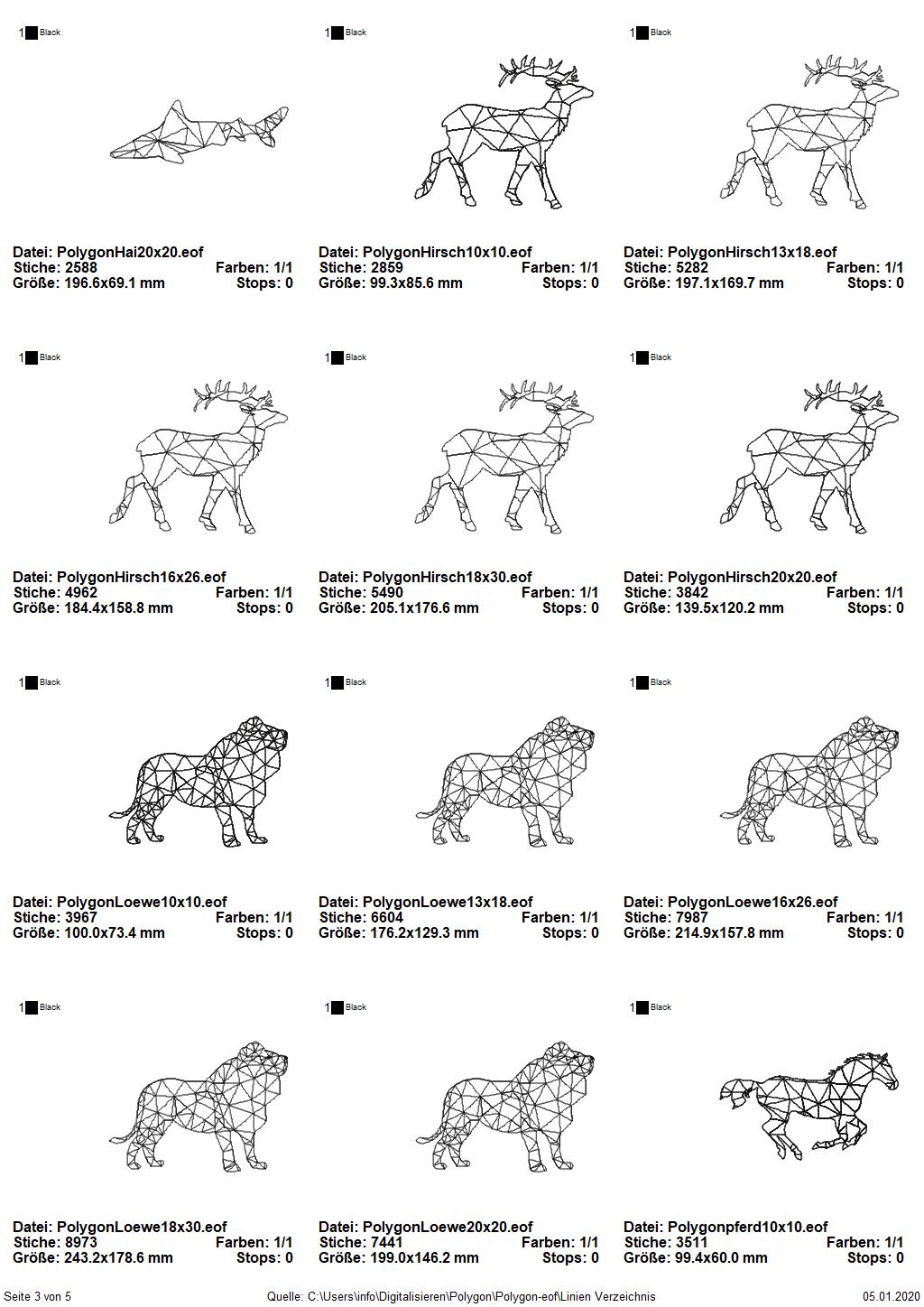 1 Black

Datei: PolygonHai20x20.eof
Stiche: 2588 Farben: 1/1
Größe: 196.6x69.1 mm Stops: 0

1 Black

Datei: PolygonHirsch10x10.eof
Stiche: 2859 Farben: 1/1
Größe: 99.3x85.6 mm Stops: 0

1 Black

Datei: PolygonHirsch13x18.eof
Stiche: 5282 Farben: 1/1
Größe: 197.1x169.7 mm Stops: 0

1 Black

Datei: PolygonHirsch16x26.eof
Stiche: 4962 Farben: 1/1
Größe: 184.4x158.8 mm Stops: 0

1 Black

Datei: PolygonHirsch18x30.eof
Stiche: 5490 Farben: 1/1
Größe: 205.1x176.6 mm Stops: 0

1 Black

Datei: PolygonHirsch20x20.eof
Stiche: 3842 Farben: 1/1
Größe: 139.5x120.2 mm Stops: 0

1 Black

Datei: PolygonLoewe10x10.eof
Stiche: 3967 Farben: 1/1
Größe: 100.0x73.4 mm Stops: 0

1 Black

Datei: PolygonLoewe13x18.eof
Stiche: 6604 Farben: 1/1
Größe: 176.2x129.3 mm Stops: 0

1 Black

Datei: PolygonLoewe16x26.eof
Stiche: 7987 Farben: 1/1
Größe: 214.9x157.8 mm Stops: 0

1 Black

Datei: PolygonLoewe18x30.eof
Stiche: 8973 Farben: 1/1
Größe: 243.2x178.6 mm Stops: 0

1 Black

Datei: PolygonLoewe20x20.eof
Stiche: 7441 Farben: 1/1
Größe: 199.0x146.2 mm Stops: 0

1 Black

Datei: Polygonpferd10x10.eof
Stiche: 3511 Farben: 1/1
Größe: 99.4x60.0 mm Stops: 0

Seite 3 von 5 Quelle: C:\Users\info\Digitalisieren\Polygon\Polygon-eof\Linien Verzeichnis 05.01.2020