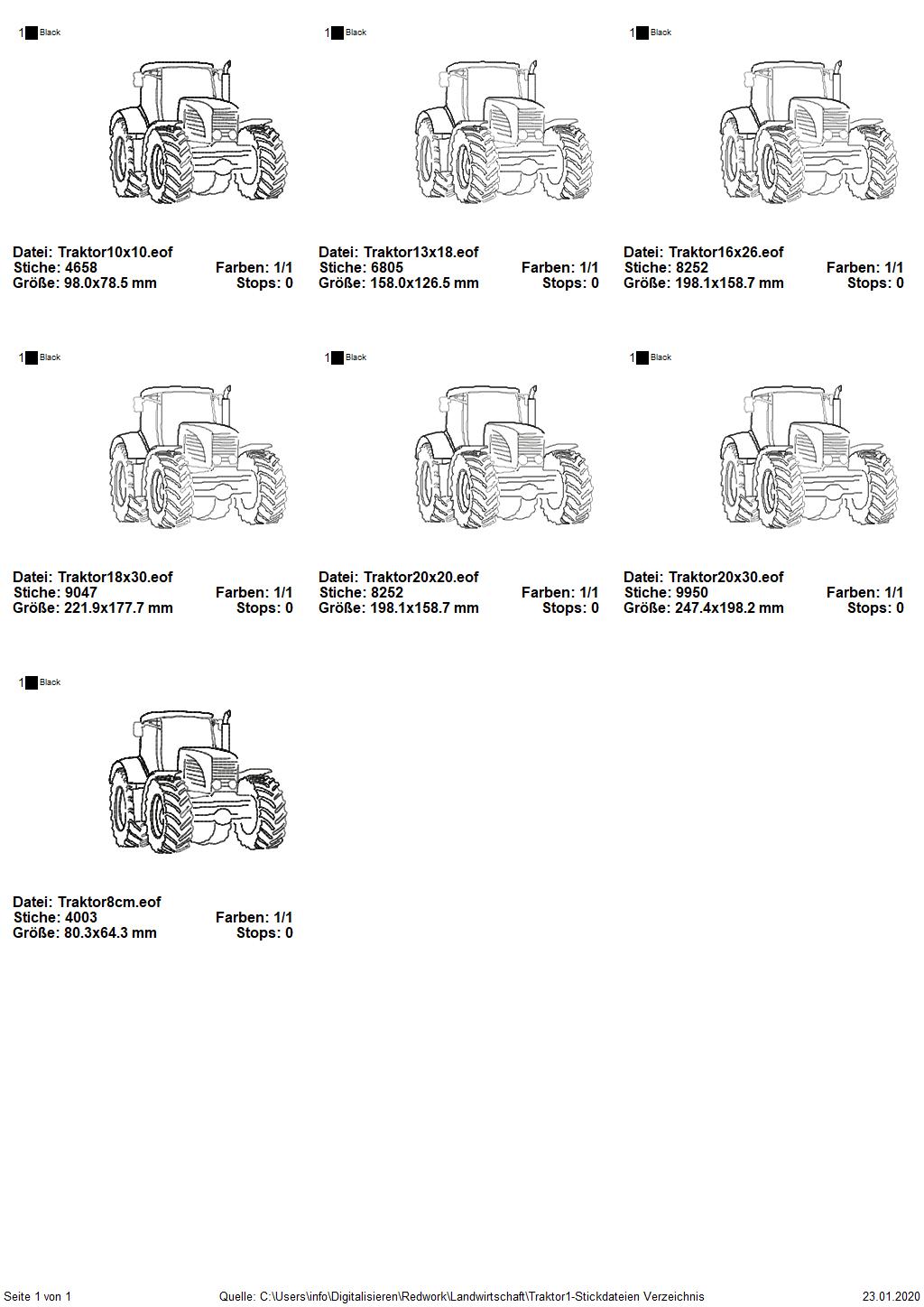 1 Black

Datei: Traktor10x10.eof
Stiche: 4658 Farben: 1/1
Größe: 98.0x78.5 mm Stops: 0

1 Black

Datei: Traktor13x18.eof
Stiche: 6805 Farben: 1/1
Größe: 158.0x126.5 mm Stops: 0

1 Black

Datei: Traktor16x26.eof
Stiche: 8252 Farben: 1/1
Größe: 198.1x158.7 mm Stops: 0

1 Black

Datei: Traktor18x30.eof
Stiche: 9047 Farben: 1/1
Größe: 221.9x177.7 mm Stops: 0

1 Black

Datei: Traktor20x20.eof
Stiche: 8252 Farben: 1/1
Größe: 198.1x158.7 mm Stops: 0

1 Black

Datei: Traktor20x30.eof
Stiche: 9950 Farben: 1/1
Größe: 247.4x198.2 mm Stops: 0

1 Black

Datei: Traktor8cm.eof
Stiche: 4003 Farben: 1/1
Größe: 80.3x64.3 mm Stops: 0

Seite 1 von 1 Quelle: C:\Users\info\Digitalisieren\Redwork\Landwirtschaft\Traktor1-Stickdateien Verzeichnis 23.01.2020