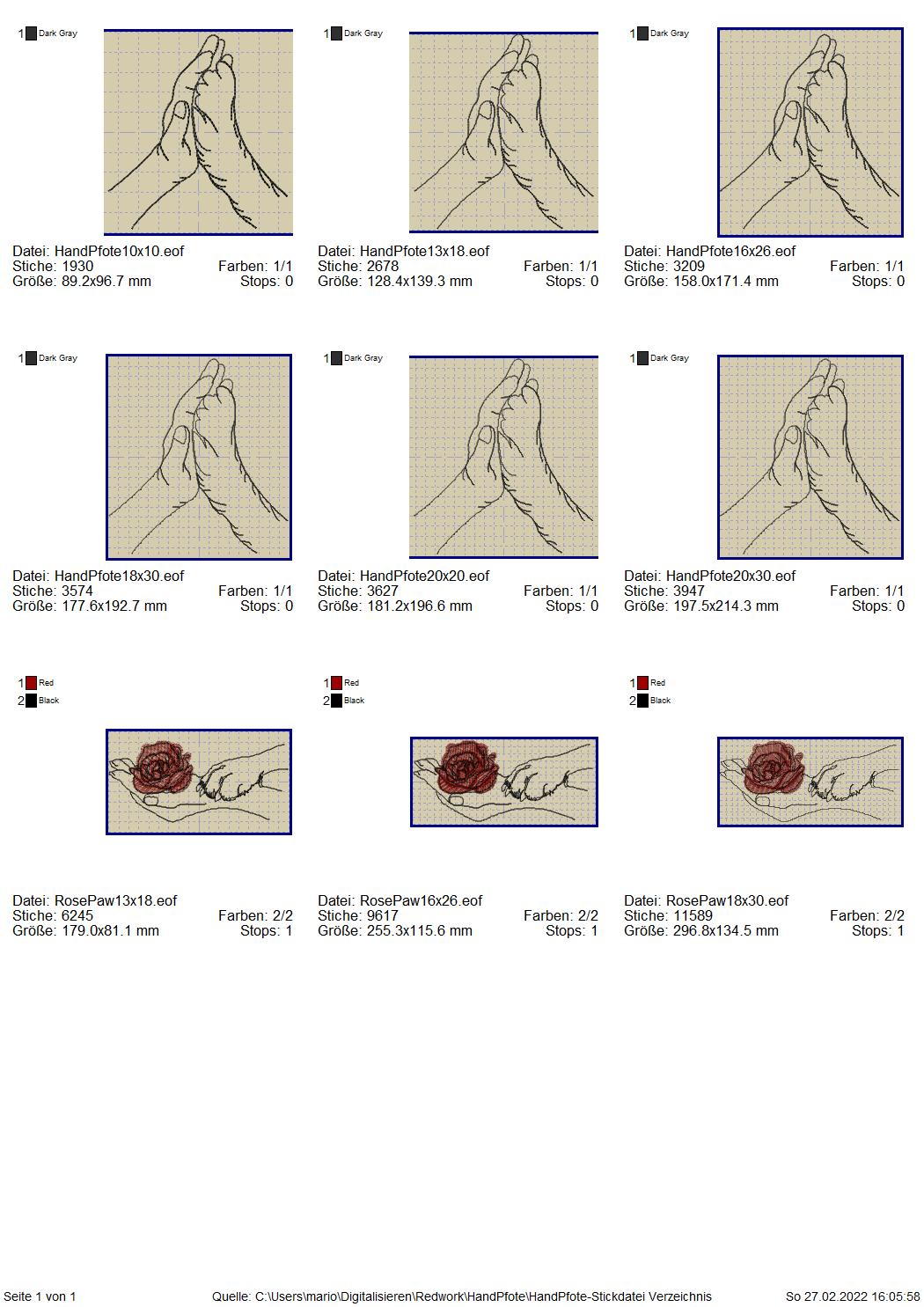 1 Dark Gray

Datei: HandPfote10x10.eof
Stiche: 1930 Farben: 1/1
Größe: 89.2x96.7 mm Stops: 0

1 Dark Gray

Datei: HandPfote13x18.eof
Stiche: 2678 Farben: 1/1
Größe: 128.4x139.3 mm Stops: 0

1 Dark Gray

Datei: HandPfote16x26.eof
Stiche: 3209 Farben: 1/1
Größe: 158.0x171.4 mm Stops: 0

1 Dark Gray

Datei: HandPfote18x30.eof
Stiche: 3574 Farben: 1/1
Größe: 177.6x192.7 mm Stops: 0

1 Dark Gray

Datei: HandPfote20x20.eof
Stiche: 3627 Farben: 1/1
Größe: 181.2x196.6 mm Stops: 0

1 Dark Gray

Datei: HandPfote20x30.eof
Stiche: 3947 Farben: 1/1
Größe: 197.5x214.3 mm Stops: 0

1 Red
2 Black

Datei: RosePaw13x18.eof
Stiche: 6245 Farben: 2/2
Größe: 179.0x81.1 mm Stops: 1

1 Red
2 Black

Datei: RosePaw16x26.eof
Stiche: 9617 Farben: 2/2
Größe: 255.3x115.6 mm Stops: 1

1 Red
2 Black

Datei: RosePaw18x30.eof
Stiche: 11589 Farben: 2/2
Größe: 296.8x134.5 mm Stops: 1

Seite 1 von 1 Quelle: C:\Users\mario\Digitalisieren\Redwork\HandPfote\HandPfote-Stickdatei Verzeichnis So 27.02.2022 16:05:58